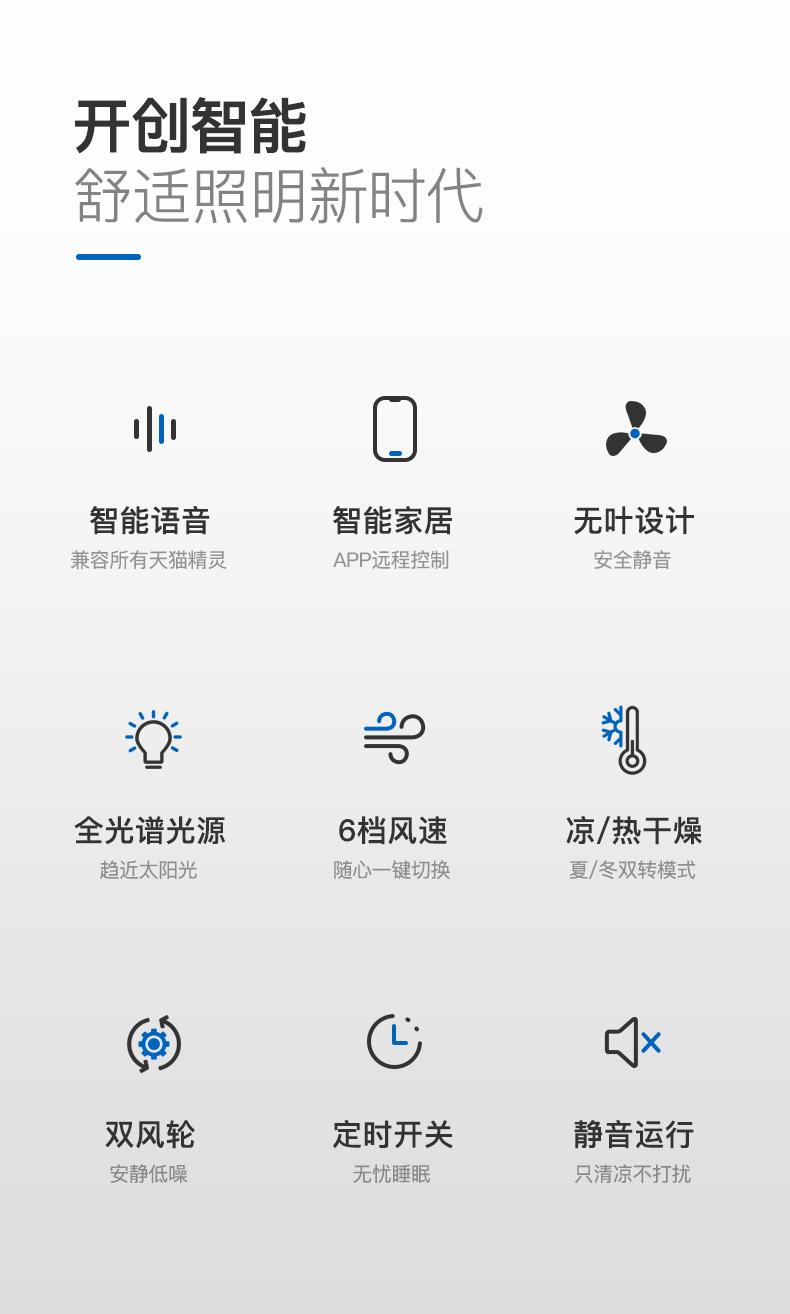 开创智能
舒适照明新时代

智能语音
兼容所有天猫精灵

智能家居
APP远程控制

无叶设计
安全静音

全光谱光源
趋近太阳光

6档风速
随心一键切换

凉/热干燥
夏/冬双转模式

双风轮
安静低噪

定时开关
无忧睡眠

静音运行
只清凉不打扰