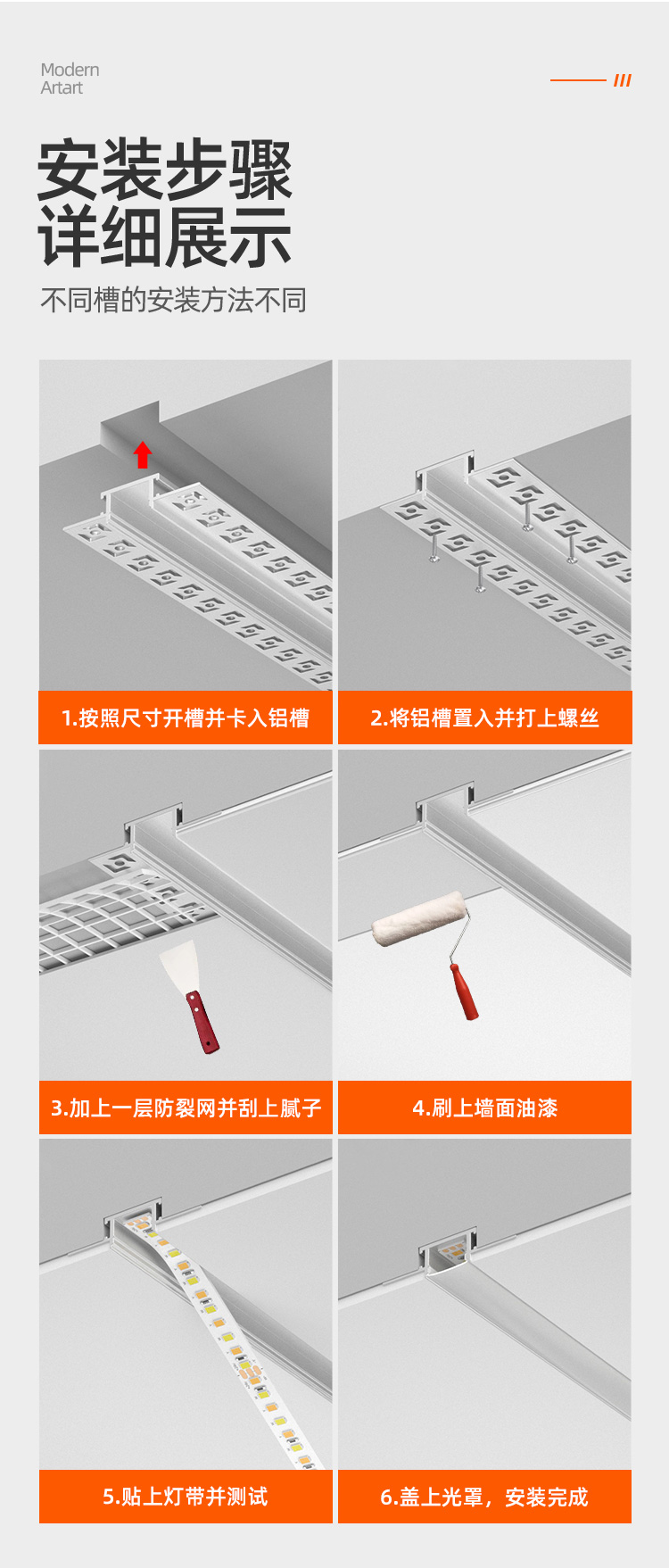 Modern
Artart

///

安装步骤
详细展示

不同槽的安装方法不同

1.按照尺寸开槽并卡入铝槽

2.将铝槽置入并打上螺丝

3.加上一层防裂网并刮上腻子

4.刷上墙面油漆

5.贴上灯带并测试

6.盖上光罩，安装完成