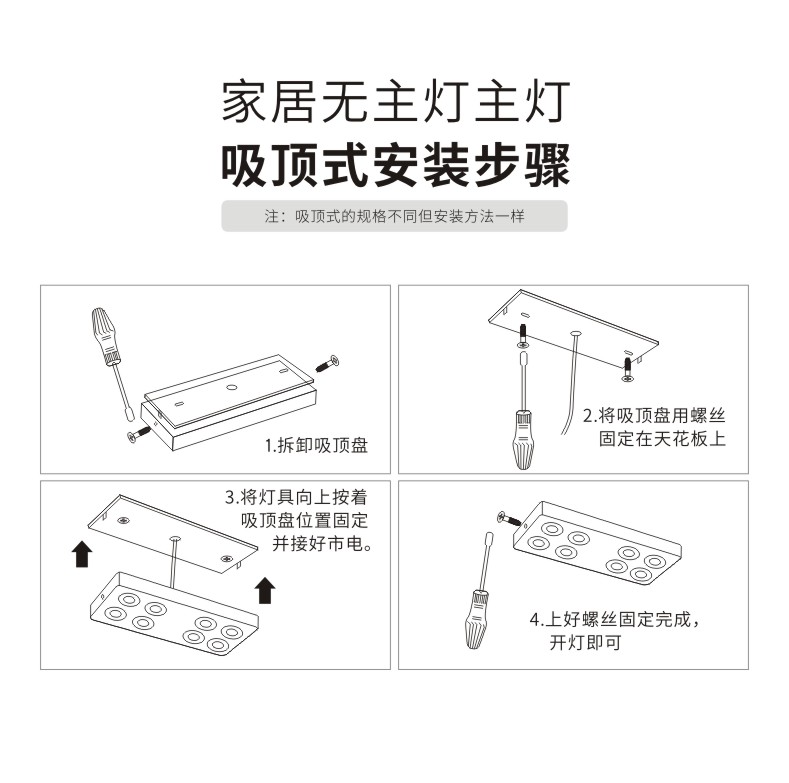 家居无主灯主灯
吸顶式安装步骤

注：吸顶式的规格不同但安装方法一样

1.拆卸吸顶盘

2.将吸顶盘用螺丝固定在天花板上

3.将灯具向上按着吸顶盘位置固定并接好市电。

4.上好螺丝固定完成，开灯即可