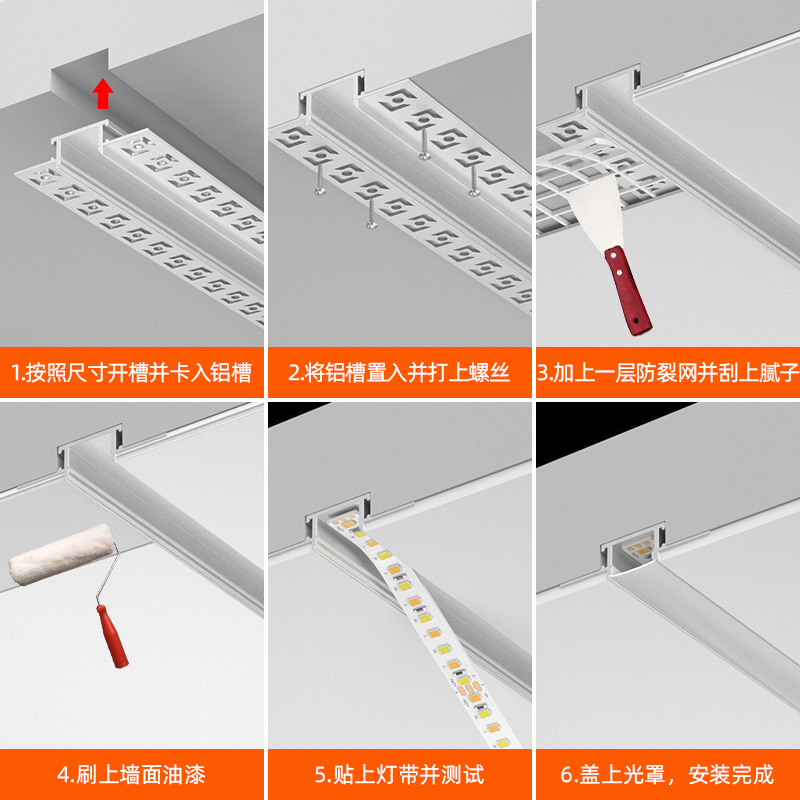 1.按照尺寸开槽并卡入铝槽

2.将铝槽置入并打上螺丝

3.加上一层防裂网并刮上腻子

4.刷上墙面油漆

5.贴上灯带并测试

6.盖上光罩，安装完成