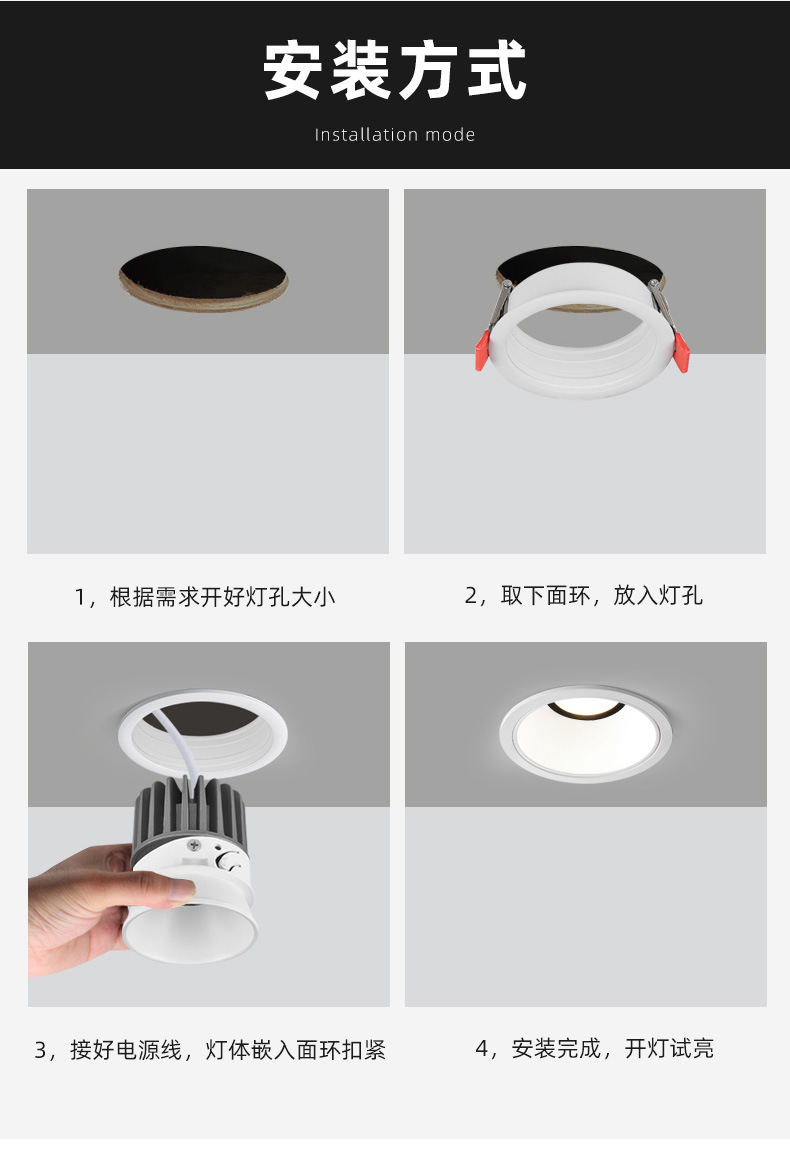 安装方式

Installation mode

1，根据需求开好灯孔大小

2，取下面环，放入灯孔

3，接好电源线，灯体嵌入面环扣紧

4，安装完成，开灯试亮